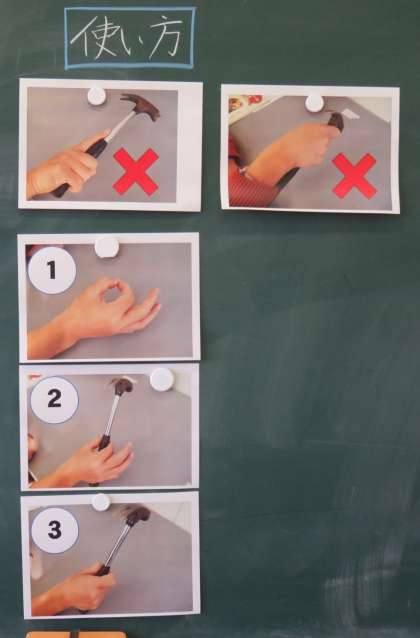 使い方

1

2

3