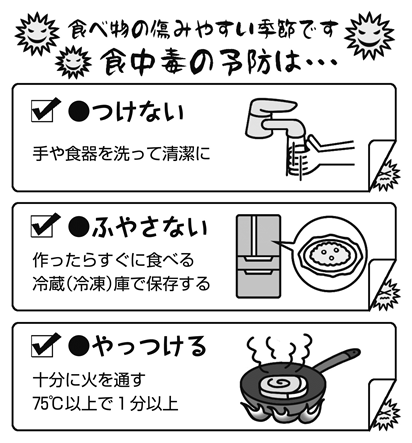 食べ物の傷みやすい季節です
食中毒の予防は…

●つけない
手や食器を洗って清潔に

●ふやさない
作ったらすぐに食べる
冷蔵(冷凍)庫で保存する

●やっつける
十分に火を通す
75℃以上で１分以上